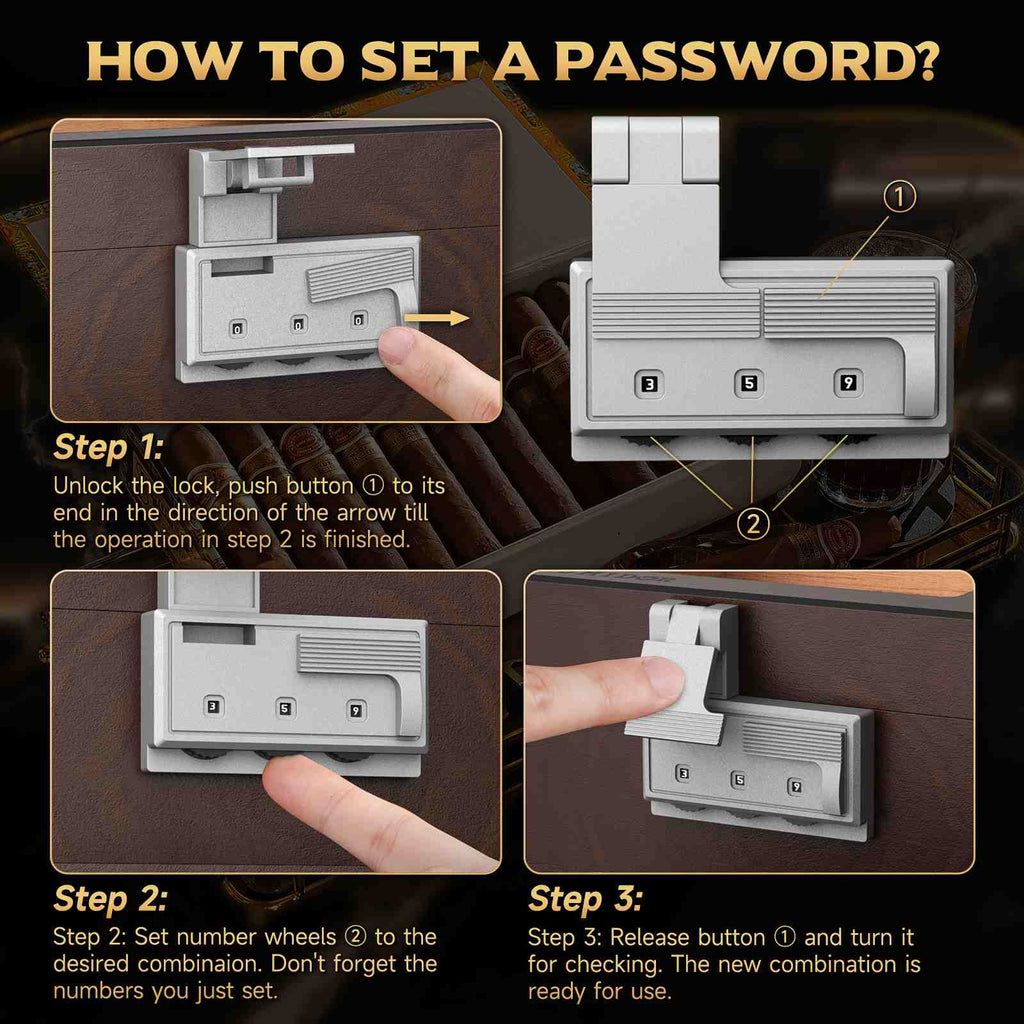 HOW TO SET A PASSWORD?

0 0 0

①

3 5 9

②

Step 1:

Unlock the lock, push button ① to its end in the direction of the arrow till the operation in step 2 is finished.

3 5 9

3 5 9

Step 2:

Step 2: Set number wheels ② to the desired combinaion. Don't forget the numbers you just set.

Step 3:

Step 3: Release button ① and turn it for checking. The new combination is ready for use.